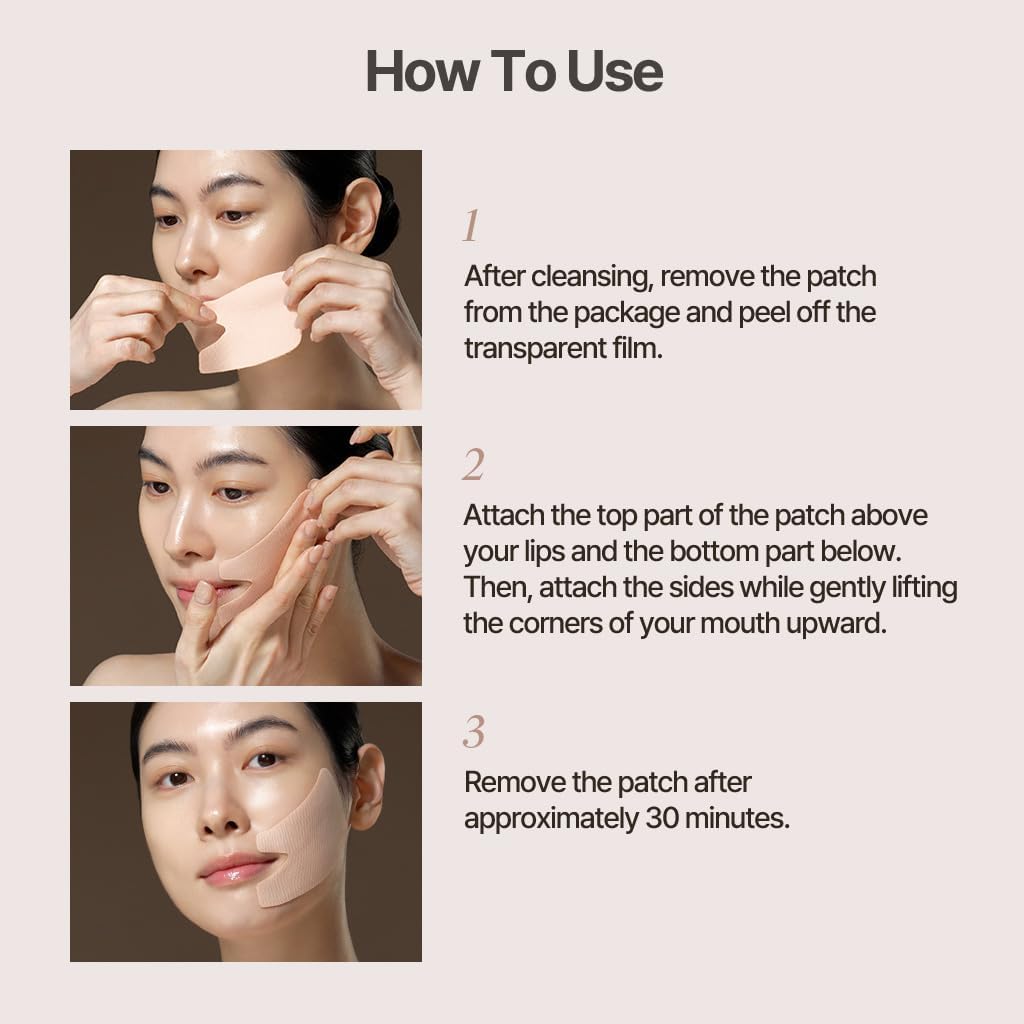 How To Use

1

After cleansing, remove the patch from the package and peel off the transparent film.

2

Attach the top part of the patch above your lips and the bottom part below. Then, attach the sides while gently lifting the corners of your mouth upward.

3

Remove the patch after approximately 30 minutes.